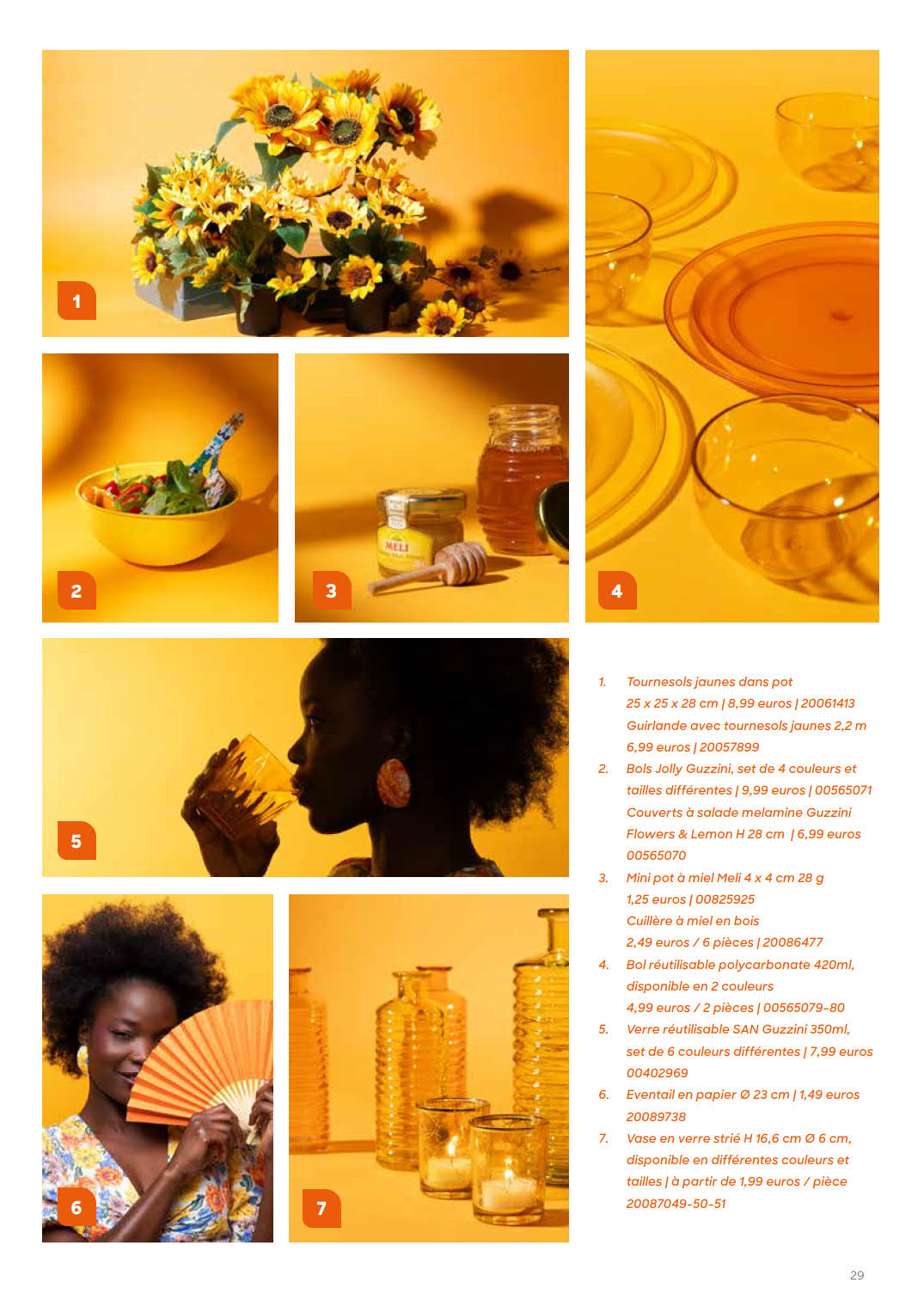 1

2

3

MELI

4

5

6

7

1. Tournesols jaunes dans pot
25 x 25 x 28 cm | 8,99 euros | 20061413
Guirlande avec tournesols jaunes 2,2 m
6,99 euros | 20057899

2. Bols Jolly Guzzini, set de 4 couleurs et tailles différentes | 9,99 euros | 00565071
Couverts à salade melamine Guzzini Flowers & Lemon H 28 cm | 6,99 euros
00565070

3. Mini pot à miel Meli 4 x 4 cm 28 g
1,25 euros | 00825925
Cuillère à miel en bois
2,49 euros / 6 pièces | 20086477

4. Bol réutilisable polycarbonate 420ml, disponible en 2 couleurs
4,99 euros / 2 pièces | 00565079-80

5. Verre réutilisable SAN Guzzini 350ml, set de 6 couleurs différentes | 7,99 euros
00402969

6. Eventail en papier Ø 23 cm | 1,49 euros
20089738

7. Vase en verre strié H 16,6 cm Ø 6 cm, disponible en différentes couleurs et tailles | à partir de 1,99 euros / pièce
20087049-50-51

29